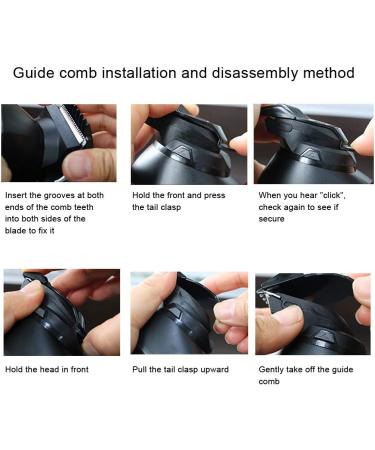 Guide comb installation and disassembly method

Insert the grooves at both ends of the comb teeth into both sides of the blade to fix it

Hold the front and press the tail clasp

When you hear "click", check again to see if secure

Hold the head in front

Pull the tail clasp upward

Gently take off the guide comb