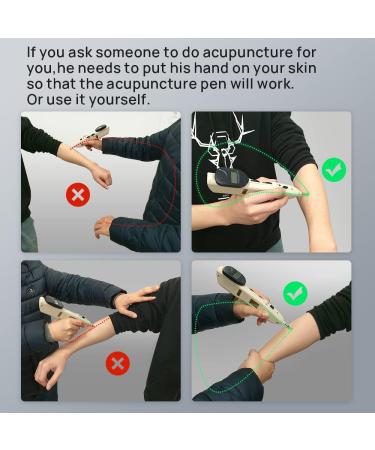 If you ask someone to do acupuncture for you,he needs to put his hand on your skin so that the acupuncture pen will work. Or use it yourself.