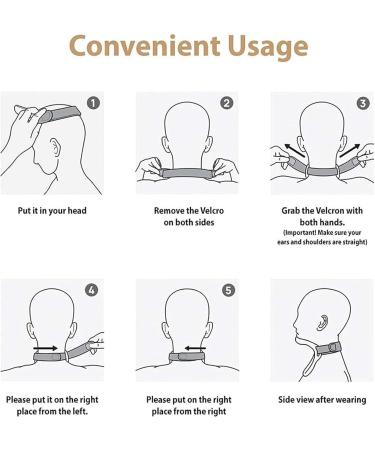 Convenient Usage

1
Put it in your head

2
Remove the Velcro on both sides

3
Grab the Velcron with both hands.
(Important! Make sure your ears and shoulders are straight)

4
Please put it on the right place from the left.

5
Please put on the right place from the right

Side view after wearing