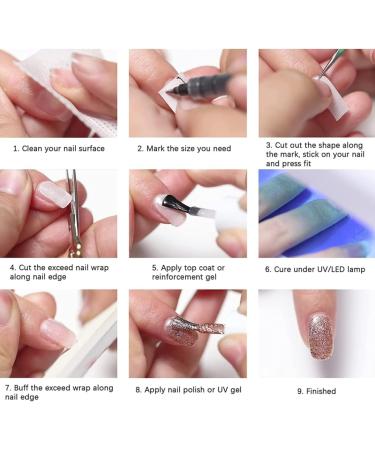 1. Clean your nail surface

2. Mark the size you need

3. Cut out the shape along the mark, stick on your nail and press fit

4. Cut the exceed nail wrap along nail edge

5. Apply top coat or reinforcement gel

6. Cure under UV/LED lamp

7. Buff the exceed wrap along nail edge

8. Apply nail polish or UV gel

9. Finished