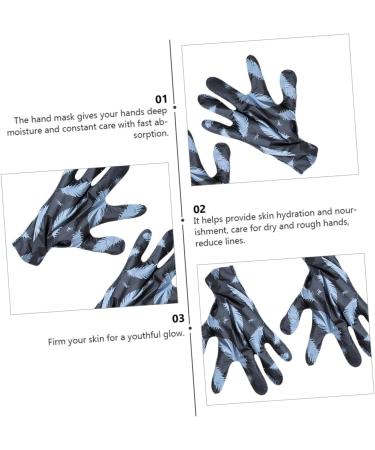 01
The hand mask gives your hands deep moisture and constant care with fast absorption.

02
It helps provide skin hydration and nourishment, care for dry and rough hands, reduce lines.

03
Firm your skin for a youthful glow.