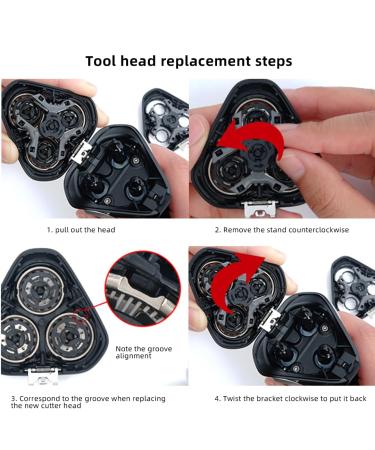 Tool head replacement steps

1. pull out the head

2. Remove the stand counterclockwise

Note the groove alignment

3. Correspond to the groove when replacing the new cutter head

4. Twist the bracket clockwise to put it back