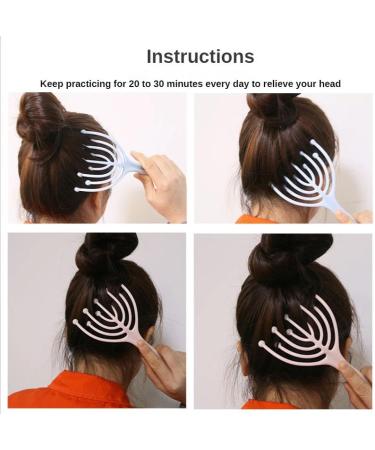 Instructions

Keep practicing for 20 to 30 minutes every day to relieve your head