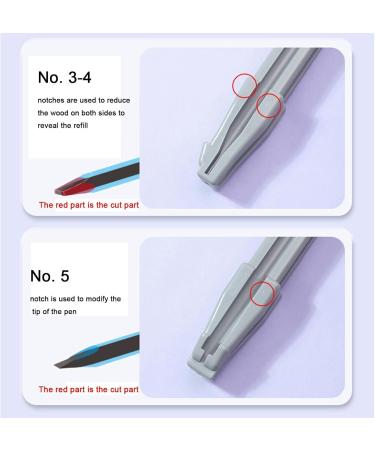 No. 3-4

notches are used to reduce the wood on both sides to reveal the refill

The red part is the cut part

No. 5

notch is used to modify the tip of the pen

The red part is the cut part