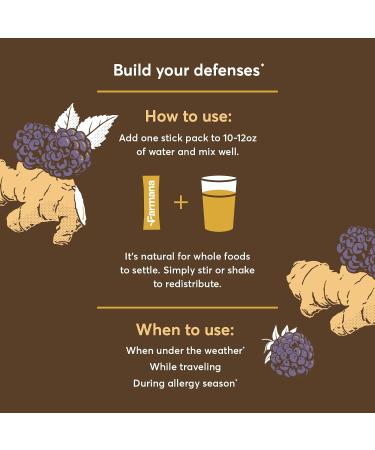 Build your defenses*

How to use:
Add one stick pack to 10-12oz of water and mix well.

Farmana

+

It's natural for whole foods to settle. Simply stir or shake to redistribute.

When to use:
When under the weather*
While traveling
During allergy season*