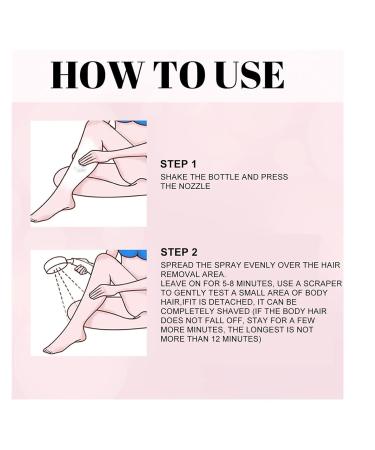 HOW TO USE

STEP 1
SHAKE THE BOTTLE AND PRESS THE NOZZLE

STEP 2
SPREAD THE SPRAY EVENLY OVER THE HAIR REMOVAL AREA.
LEAVE ON FOR 5-8 MINUTES, USE A SCRAPER TO GENTLY TEST A SMALL AREA OF BODY HAIR,IFIT IS DETACHED. IT CAN BE COMPLETELY SHAVED (IF THE BODY HAIR DOES NOT FALL OFF, STAY FOR A FEW MORE MINUTES, THE LONGEST IS NOT MORE THAN 12 MINUTES)