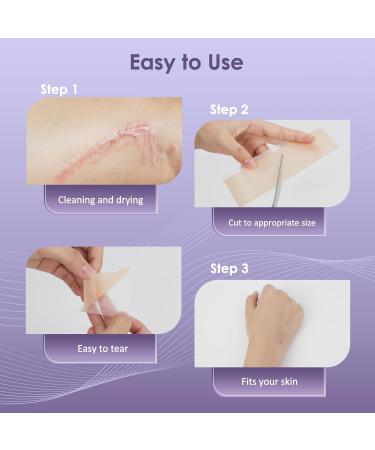 Easy to Use

Step 1

Cleaning and drying

Step 2

Cut to appropriate size

Easy to tear

Step 3

Fits your skin