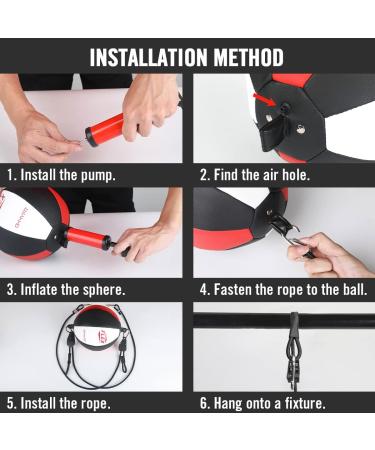 INSTALLATION METHOD

1. Install the pump.

2. Find the air hole.

3. Inflate the sphere.

4. Fasten the rope to the ball.

5. Install the rope.

6. Hang onto a fixture.