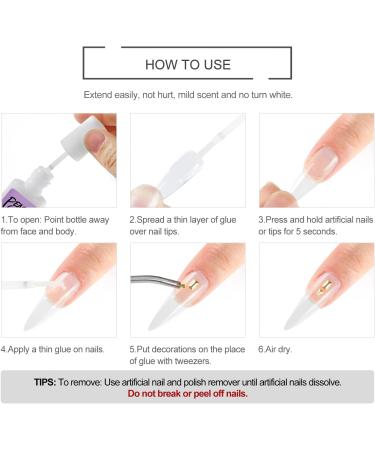 HOW TO USE

Extend easily, not hurt, mild scent and no turn white.

1.To open: Point bottle away from face and body.

2.Spread a thin layer of glue over nail tips.

3.Press and hold artificial nails or tips for 5 seconds.

4.Apply a thin glue on nails.

5.Put decorations on the place of glue with tweezers.

6.Air dry.

TIPS: To remove: Use artificial nail and polish remover until artificial nails dissolve.
Do not break or peel off nails.