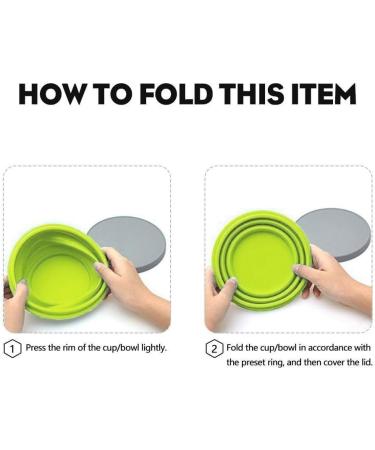 HOW TO FOLD THIS ITEM

1 Press the rim of the cup/bowl lightly.

2 Fold the cup/bowl in accordance with the preset ring, and then cover the lid.