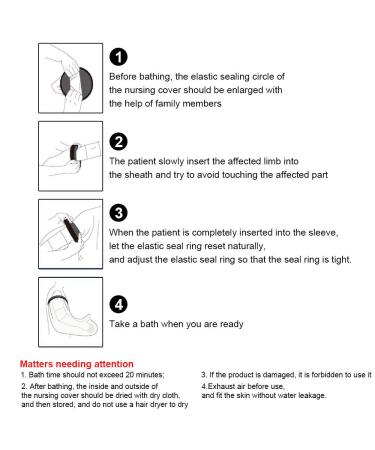 1

Before bathing, the elastic sealing circle of the nursing cover should be enlarged with the help of family members

2

The patient slowly insert the affected limb into the sheath and try to avoid touching the affected part

3

When the patient is completely inserted into the sleeve, let the elastic seal ring reset naturally, and adjust the elastic seal ring so that the seal ring is tight.

4

Take a bath when you are ready

Matters needing attention

1. Bath time should not exceed 20 minutes;

2. After bathing, the inside and outside of the nursing cover should be dried with dry cloth, and then stored, and do not use a hair dryer to dry

3. If the product is damaged, it is forbidden to use it

4.Exhaust air before use, and fit the skin without water leakage.