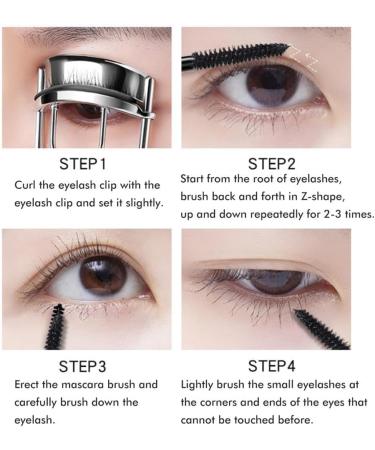 STEP1
Curl the eyelash clip with the eyelash clip and set it slightly.

STEP2
Start from the root of eyelashes, brush back and forth in Z-shape, up and down repeatedly for 2-3 times.

STEP3
Erect the mascara brush and carefully brush down the eyelash.

STEP4
Lightly brush the small eyelashes at the corners and ends of the eyes that cannot be touched before.