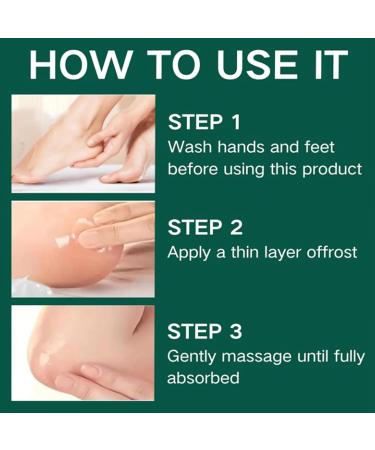 HOW TO USE IT

STEP 1
Wash hands and feet before using this product

STEP 2
Apply a thin layer offrost

STEP 3
Gently massage until fully absorbed