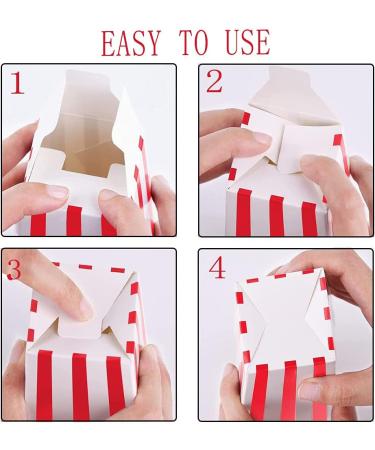 EASY TO USE

1

2

3

4