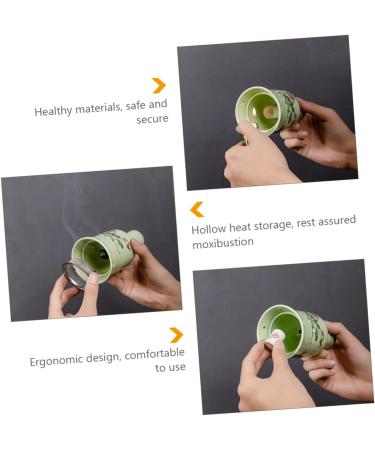 Healthy materials, safe and secure

Hollow heat storage, rest assured moxibustion

Ergonomic design, comfortable to use