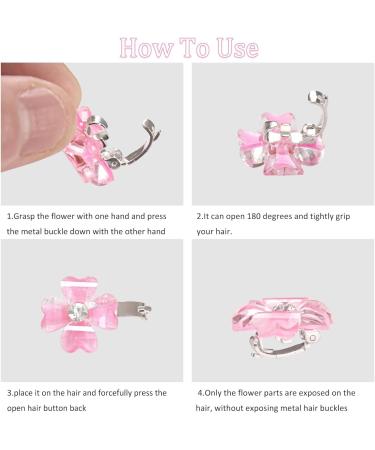 How To Use

1.Grasp the flower with one hand and press the metal buckle down with the other hand

2.It can open 180 degrees and tightly grip your hair.

3.place it on the hair and forcefully press the open hair button back

4.Only the flower parts are exposed on the hair, without exposing metal hair buckles