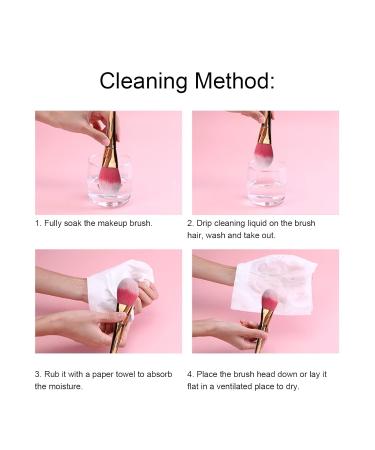 Cleaning Method:

1. Fully soak the makeup brush.

2. Drip cleaning liquid on the brush hair, wash and take out.

3. Rub it with a paper towel to absorb the moisture.

4. Place the brush head down or lay it flat in a ventilated place to dry.