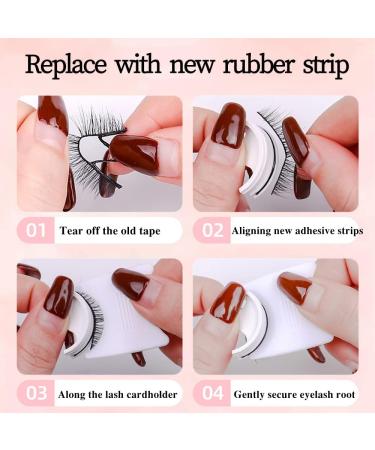 Replace with new rubber strip

01 Tear off the old tape

02 Aligning new adhesive strips

03 Along the lash cardholder

04 Gently secure eyelash root