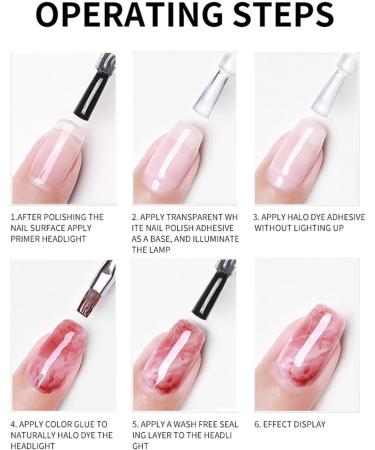 OPERATING STEPS

1.AFTER POLISHING THE NAIL SURFACE APPLY PRIMER HEADLIGHT

2. APPLY TRANSPARENT WH ITE NAIL POLISH ADHESIVE AS A BASE, AND ILLUMINATE THE LAMP

3. APPLY HALO DYE ADHESIVE WITHOUT LIGHTING UP

4. APPLY COLOR GLUE TO NATURALLY HALO DYE THE HEADLIGHT

5. APPLY A WASH FREE SEAL ING LAYER TO THE HEADLI GHT

6. EFFECT DISPLAY