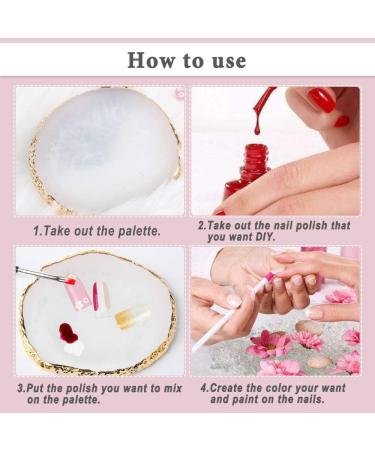 How to use

1.Take out the palette.

2.Take out the nail polish that you want DIY.

3.Put the polish you want to mix on the palette.

4.Create the color your want and paint on the nails.