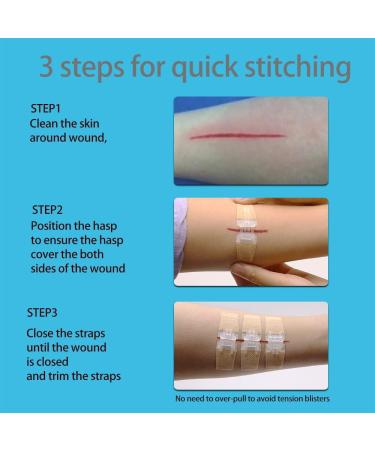 3 steps for quick stitching

STEP1
Clean the skin around wound,

STEP2
Position the hasp to ensure the hasp cover the both sides of the wound

STEP3
Close the straps until the wound is closed and trim the straps

No need to over-pull to avoid tension blisters