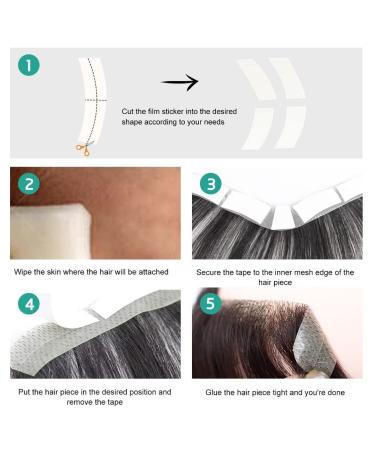 1

Cut the film sticker into the desired shape according to your needs

2

Wipe the skin where the hair will be attached

3

Secure the tape to the inner mesh edge of the hair piece

4

Put the hair piece in the desired position and remove the tape

5

Glue the hair piece tight and you're done