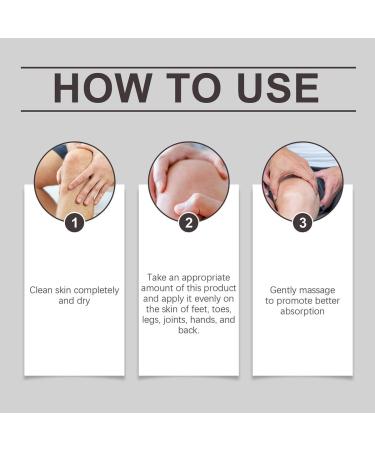 HOW TO USE

1

Clean skin completely and dry

2

Take an appropriate amount of this product and apply it evenly on the skin of feet, toes, legs, joints, hands, and back.

3

Gently massage to promote better absorption