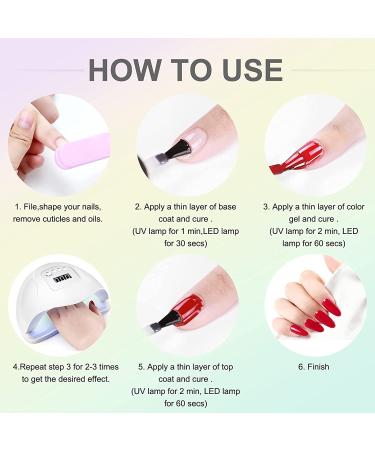 HOW TO USE

1. File,shape your nails, remove cuticles and oils.

2. Apply a thin layer of base coat and cure .
(UV lamp for 1 min,LED lamp for 30 secs)

3. Apply a thin layer of color gel and cure .
(UV lamp for 2 min, LED lamp for 60 secs)

4.Repeat step 3 for 2-3 times to get the desired effect.

5. Apply a thin layer of top coat and cure .
(UV lamp for 2 min, LED lamp for 60 secs)

6. Finish