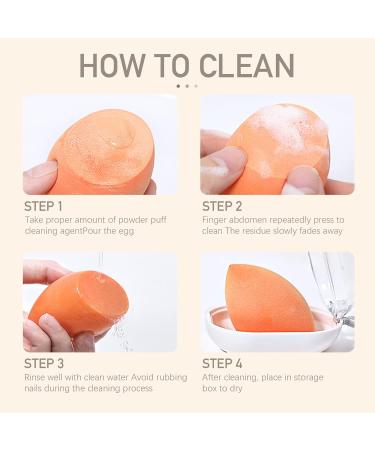 HOW TO CLEAN

STEP 1
Take proper amount of powder puff cleaning agentPour the egg

STEP 2
Finger abdomen repeatedly press to clean The residue slowly fades away

STEP 3
Rinse well with clean water Avoid rubbing nails during the cleaning process

STEP 4
After cleaning, place in storage box to dry