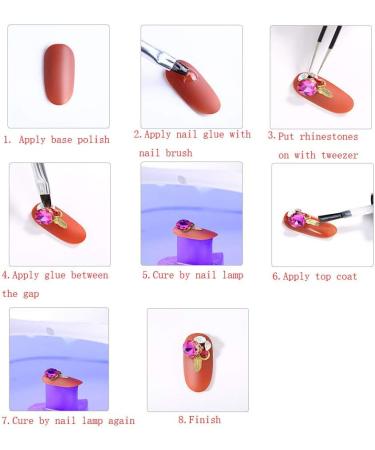 1. Apply base polish

2.Apply nail glue with nail brush

3.Put rhinestones on with tweezer

4.Apply glue between the gap

5.Cure by nail lamp

6.Apply top coat

7.Cure by nail lamp again

8.Finish