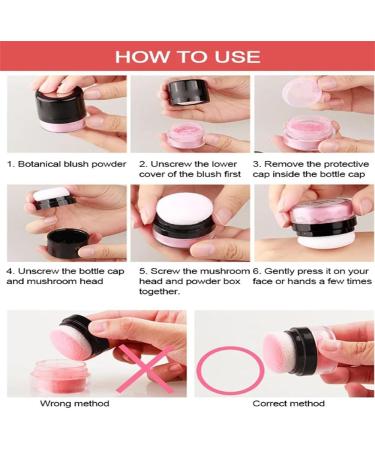 HOW TO USE

1. Botanical blush powder

2. Unscrew the lower cover of the blush first

3. Remove the protective cap inside the bottle cap

4. Unscrew the bottle cap and mushroom head

5. Screw the mushroom head and powder box together.

6. Gently press it on your face or hands a few times

Wrong method

Correct method