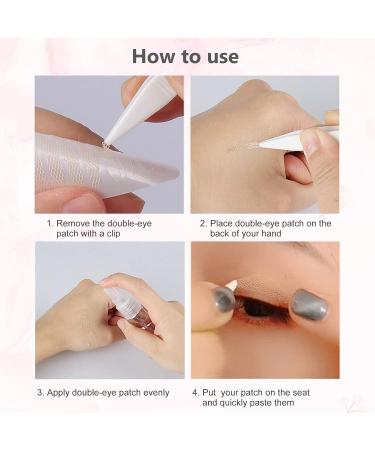 How to use

1. Remove the double-eye patch with a clip

2. Place double-eye patch on the back of your hand

3. Apply double-eye patch evenly

4. Put your patch on the seat and quickly paste them