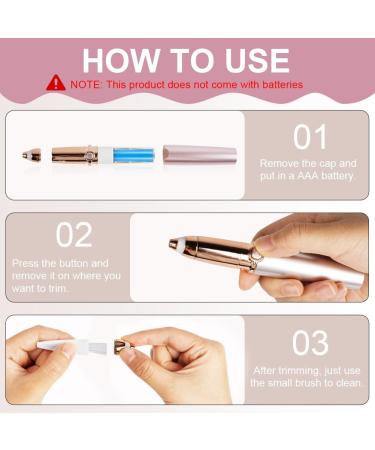 HOW TO USE

NOTE: This product does not come with batteries

01

Remove the cap and put in a AAA battery.

02

Press the button and remove it on where you want to trim.

03

After trimming, just use the small brush to clean.