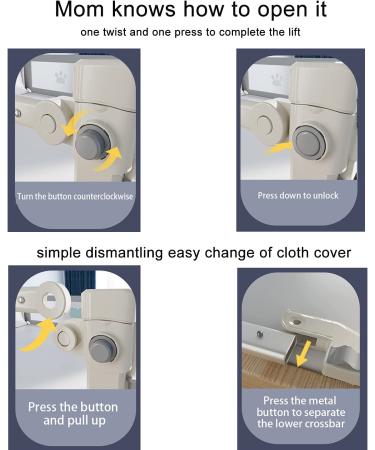 Mom knows how to open it

one twist and one press to complete the lift

Turn the button counterclockwise

Press down to unlock

simple dismantling easy change of cloth cover

Press the button and pull up

Press the metal button to separate the lower crossbar