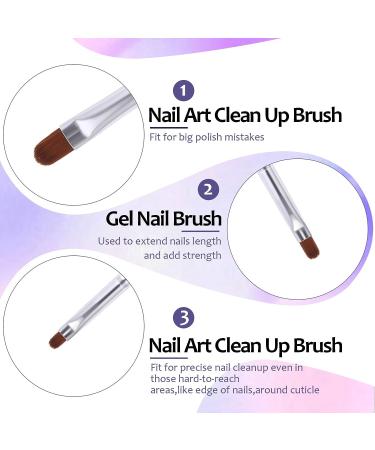 1

Nail Art Clean Up Brush

Fit for big polish mistakes

2

Gel Nail Brush

Used to extend nails length and add strength

3

Nail Art Clean Up Brush

Fit for precise nail cleanup even in those hard-to-reach areas,like edge of nails,around cuticle