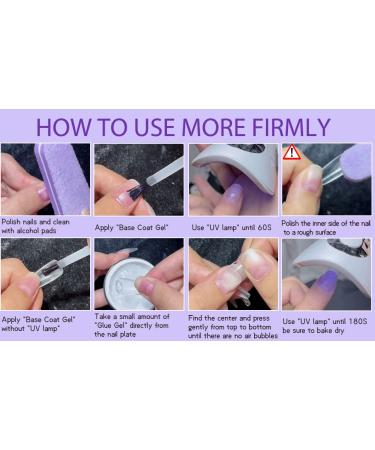 HOW TO USE MORE FIRMLY

Polish nails and clean with alcohol pads

Apply "Base Coat Gel"

Use "UV lamp" until 60S

Polish the inner side of the nail to a rough surface

Apply "Base Coat Gel" without "UV lamp"

Take a small amount of "Glue Gel" directly from the nail plate

Find the center and press gently from top to bottom until there are no air bubbles

Use "UV lamp" until 180S be sure to bake dry