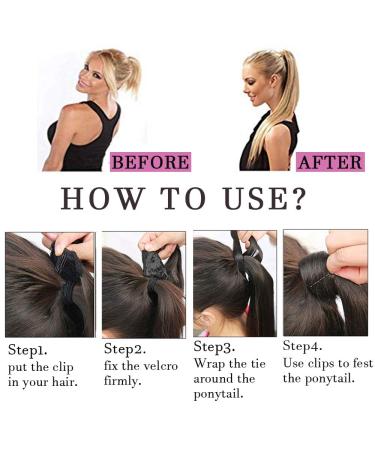 BEFORE

AFTER

HOW TO USE?

Step1.
put the clip in your hair.

Step2.
fix the velcro firmly.

Step3.
Wrap the tie around the ponytail.

Step4.
Use clips to fest the ponytail.