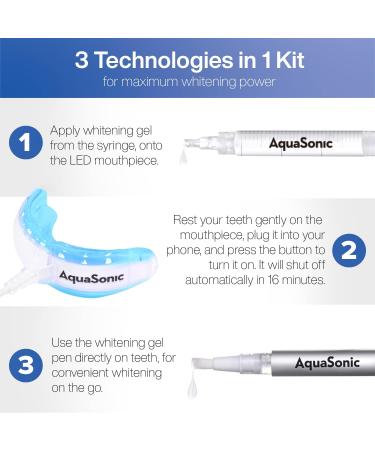 3 Technologies in 1 Kit
for maximum whitening power

1 Apply whitening gel from the syringe, onto the LED mouthpiece.

AquaSonic

AquaSonic

Rest your teeth gently on the mouthpiece, plug it into your phone, and press the button to turn it on. It will shut off automatically in 16 minutes. 2

3 Use the whitening gel pen directly on teeth, for convenient whitening on the go.

AquaSonic