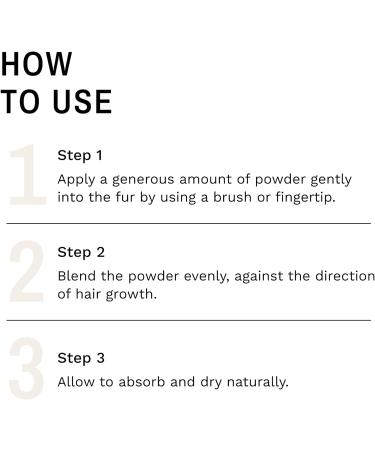 HOW
TO USE

1

Step 1

Apply a generous amount of powder gently into the fur by using a brush or fingertip.

2

Step 2

Blend the powder evenly, against the direction of hair growth.

3

Step 3

Allow to absorb and dry naturally.