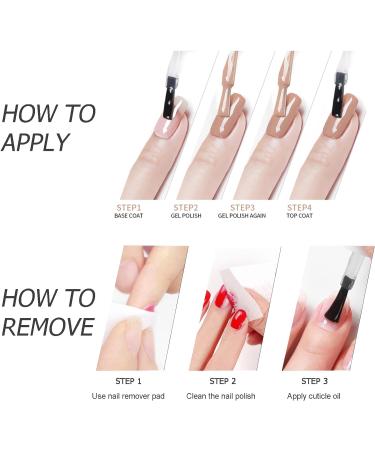 HOW TO APPLY

STEP1
BASE COAT

STEP2
GEL POLISH

STEP3
GEL POLISH AGAIN

STEP4
TOP COAT

HOW TO REMOVE

STEP 1
Use nail remover pad

STEP 2
Clean the nail polish

STEP 3
Apply cuticle oil