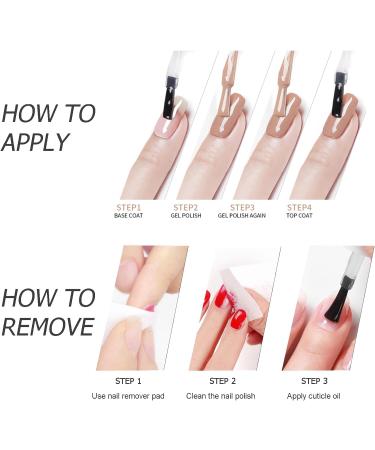 HOW TO APPLY

STEP1
BASE COAT

STEP2
GEL POLISH

STEP3
GEL POLISH AGAIN

STEP4
TOP COAT

HOW TO REMOVE

STEP 1
Use nail remover pad

STEP 2
Clean the nail polish

STEP 3
Apply cuticle oil