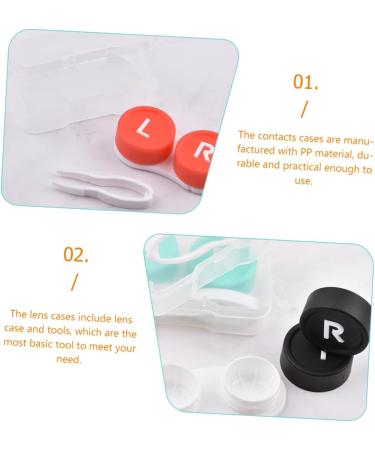 L R

01.
/
The contacts cases are manufactured with PP material, durable and practical enough to use.

02.
/
The lens cases include lens case and tools, which are the most basic tool to meet your need.

R