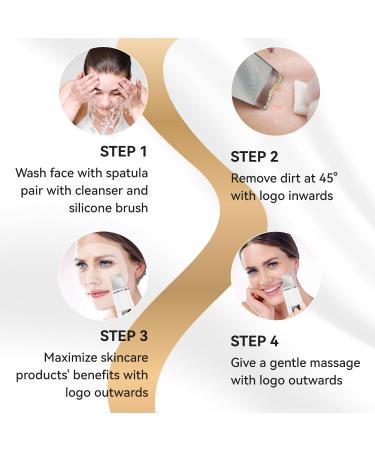 STEP 1
Wash face with spatula pair with cleanser and silicone brush

STEP 2
Remove dirt at 45° with logo inwards

STEP 3
Maximize skincare products' benefits with logo outwards

STEP 4
Give a gentle massage with logo outwards