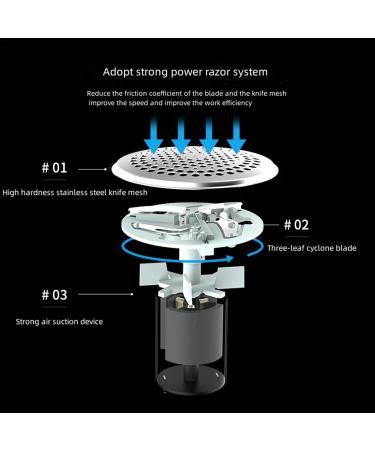 Adopt strong power razor system

Reduce the friction coefficient of the blade and the knife mesh improve the speed and improve the work efficiency

# 01

High hardness stainless steel knife mesh

# 02

Three-leaf cyclone blade

# 03

Strong air suction device