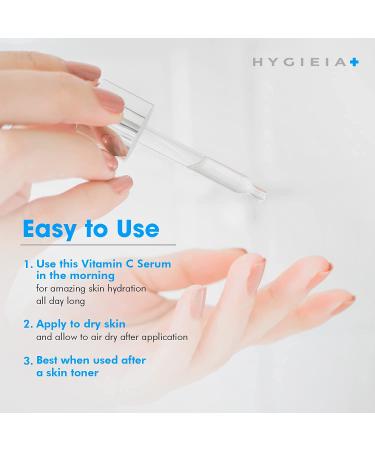 HYGIEIA+

Easy to Use

1. Use this Vitamin C Serum in the morning
for amazing skin hydration all day long

2. Apply to dry skin
and allow to air dry after application

3. Best when used after a skin toner