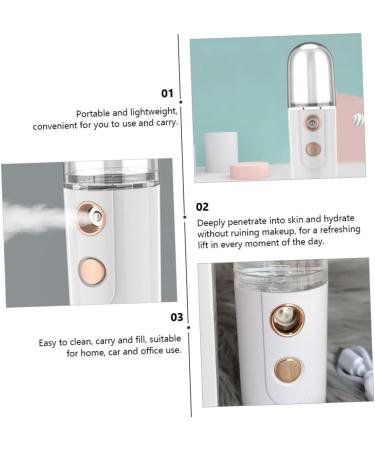 01

Portable and lightweight, convenient for you to use and carry.

02

Deeply penetrate into skin and hydrate without ruining makeup, for a refreshing lift in every moment of the day.

03

Easy to clean, carry and fill, suitable for home, car and office use.