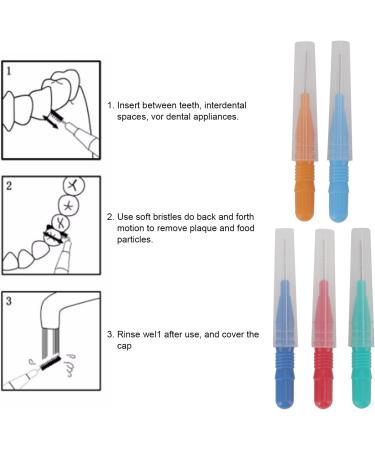 1

1. Insert between teeth, interdental spaces, vor dental appliances.

2

2. Use soft bristles do back and forth motion to remove plaque and food particles.

3

3. Rinse wel1 after use, and cover the cap