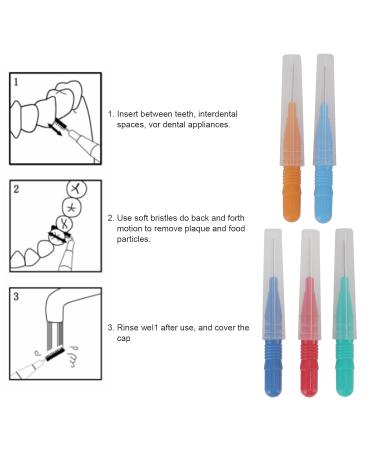 1

1. Insert between teeth, interdental spaces, vor dental appliances.

2

2. Use soft bristles do back and forth motion to remove plaque and food particles.

3

3. Rinse wel1 after use, and cover the cap