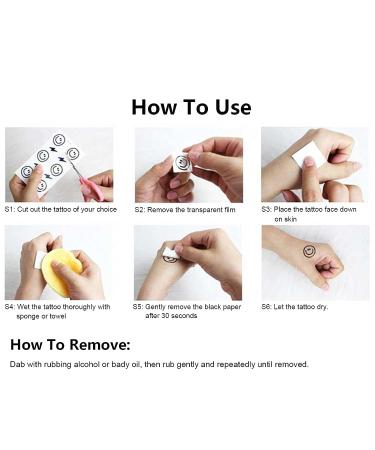 How To Use

S1: Cut out the tattoo of your choice

S2: Remove the transparent film

S3: Place the tattoo face down on skin

S4: Wet the tattoo thoroughly with sponge or towel

S5: Gently remove the black paper after 30 seconds

S6: Let the tattoo dry.

How To Remove:

Dab with rubbing alcohol or bady oil, then rub gently and repeatedly until removed.