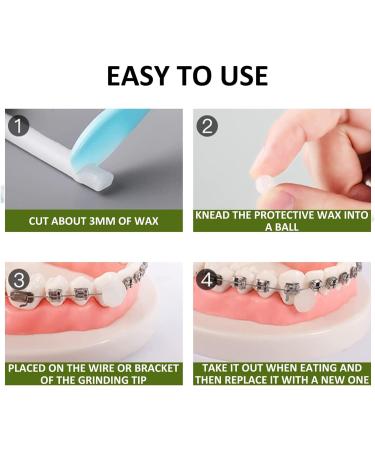 EASY TO USE

1

CUT ABOUT 3MM OF WAX

2

KNEAD THE PROTECTIVE WAX INTO A BALL

3

PLACED ON THE WIRE OR BRACKET OF THE GRINDING TIP

4

TAKE IT OUT WHEN EATING AND THEN REPLACE IT WITH A NEW ONE